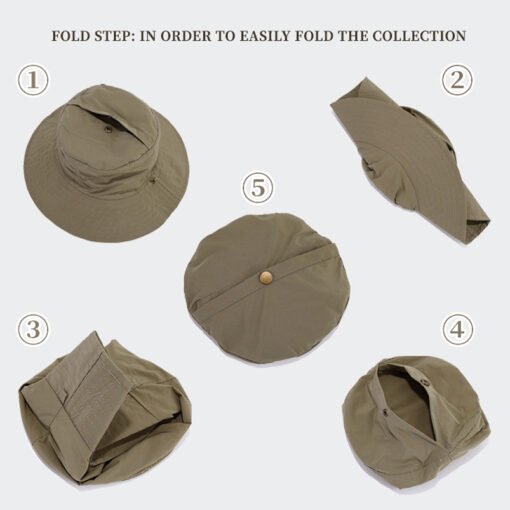 FOLD STEP: IN ORDER TO EASILY FOLD THE COLLECTION

①

②

⑤

③

④